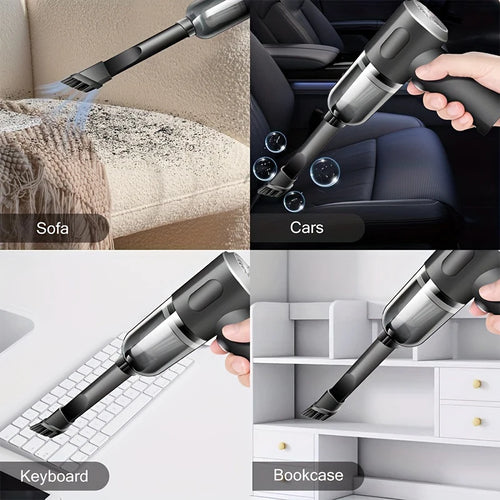 Sofa

Cars

Keyboard

Bookcase